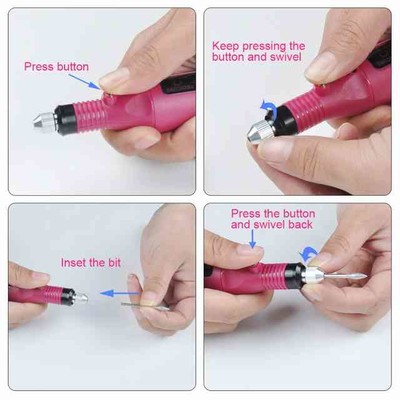 Press button

Keep pressing the button and swivel

Inset the bit

Press the button and swivel back