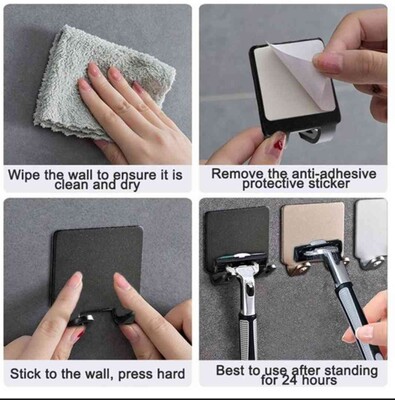 Wipe the wall to ensure it is clean and dry

Remove the anti-adhesive protective sticker

Stick to the wall, press hard

Best to use after standing for 24 hours