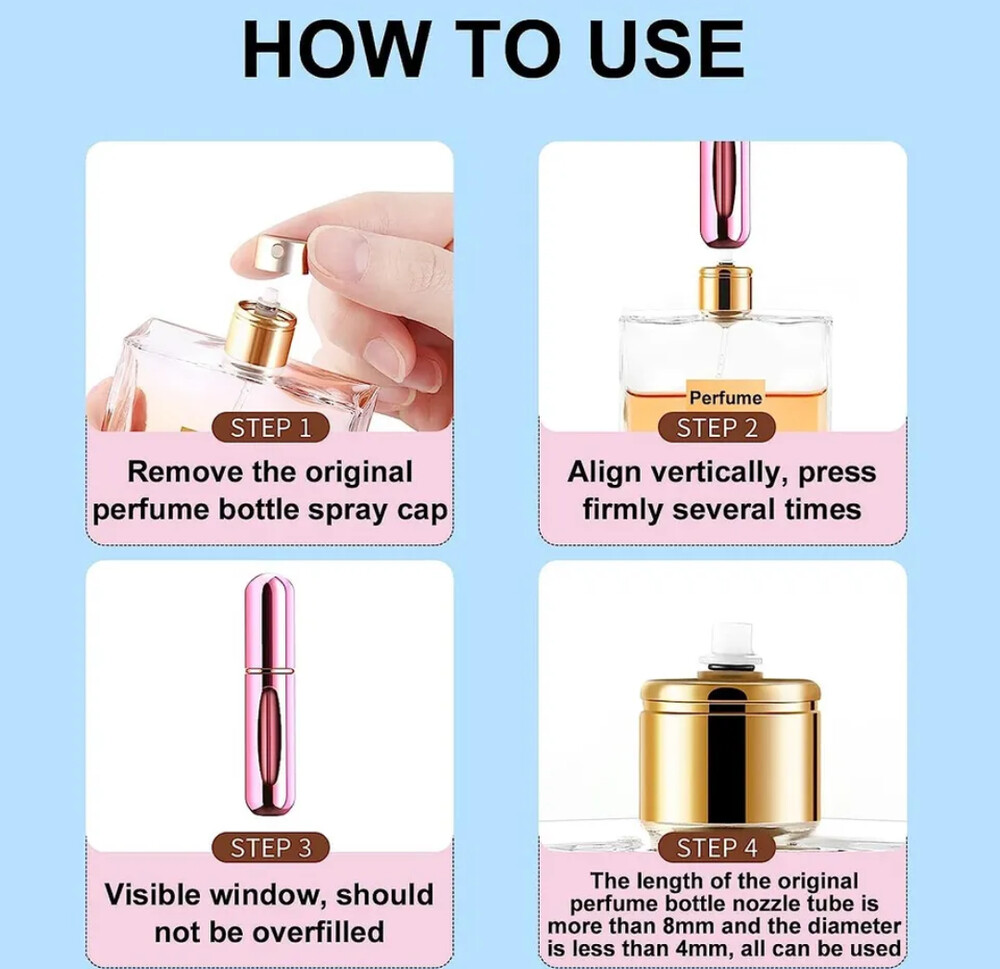 HOW TO USE

STEP 1
Remove the original perfume bottle spray cap

Perfume
STEP 2
Align vertically, press firmly several times

STEP 3
Visible window, should not be overfilled

STEP 4
The length of the original perfume bottle nozzle tube is more than 8mm and the diameter is less than 4mm, all can be used