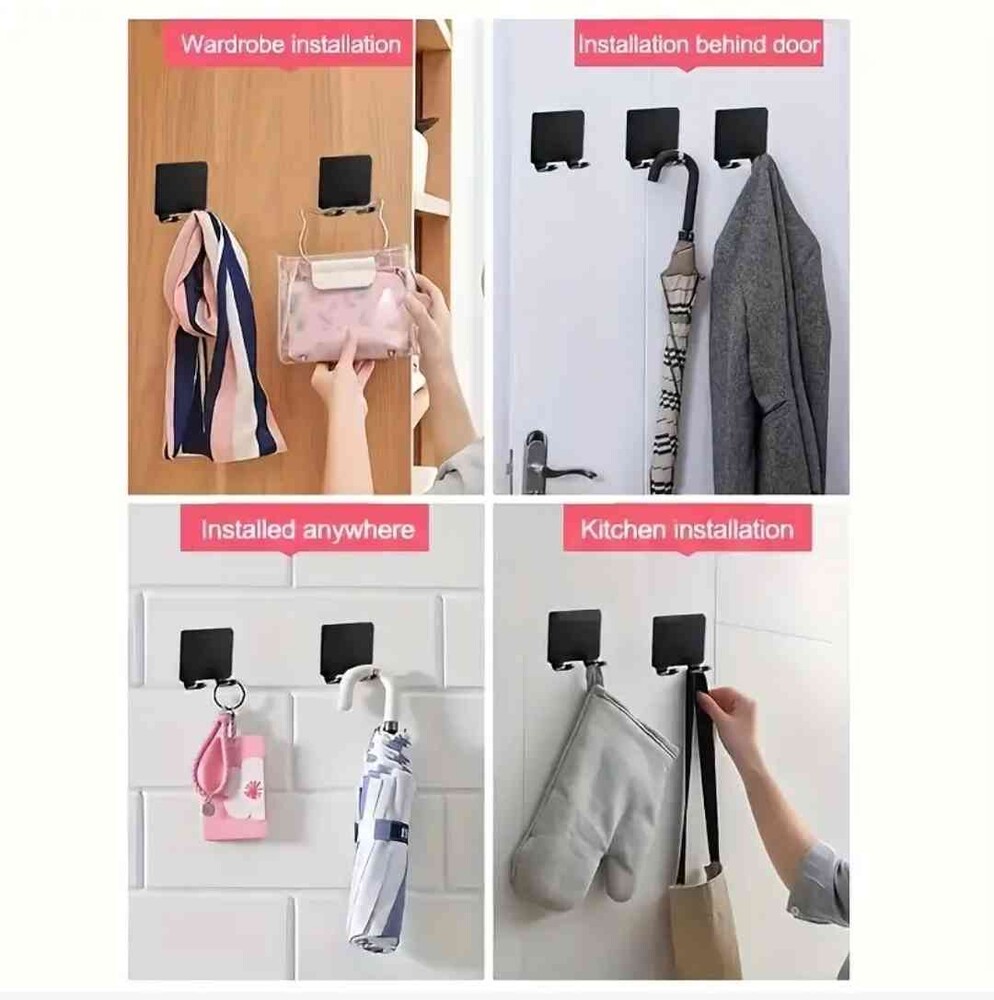 Wardrobe installation

Installation behind door

Installed anywhere

Kitchen installation