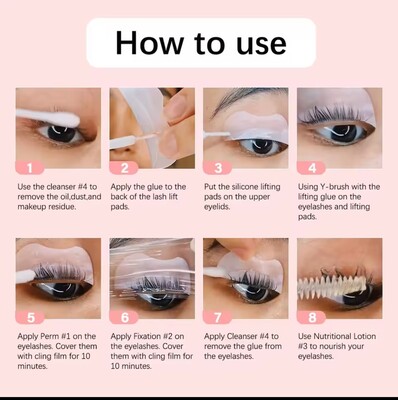 How to use

1

Use the cleanser #4 to remove the oil,dust,and makeup residue.

2

Apply the glue to the back of the lash lift pads.

3

Put the silicone lifting pads on the upper eyelids.

4

Using Y-brush with the lifting glue on the eyelashes and lifting pads.

5

Apply Perm #1 on the eyelashes. Cover them with cling film for 10 minutes.

6

Apply Fixation #2 on the eyelashes. Cover them with cling film for 10 minutes.

7

Apply Cleanser #4 to remove the glue from the eyelashes.

8

Use Nutritional Lotion #3 to nourish your eyelashes.