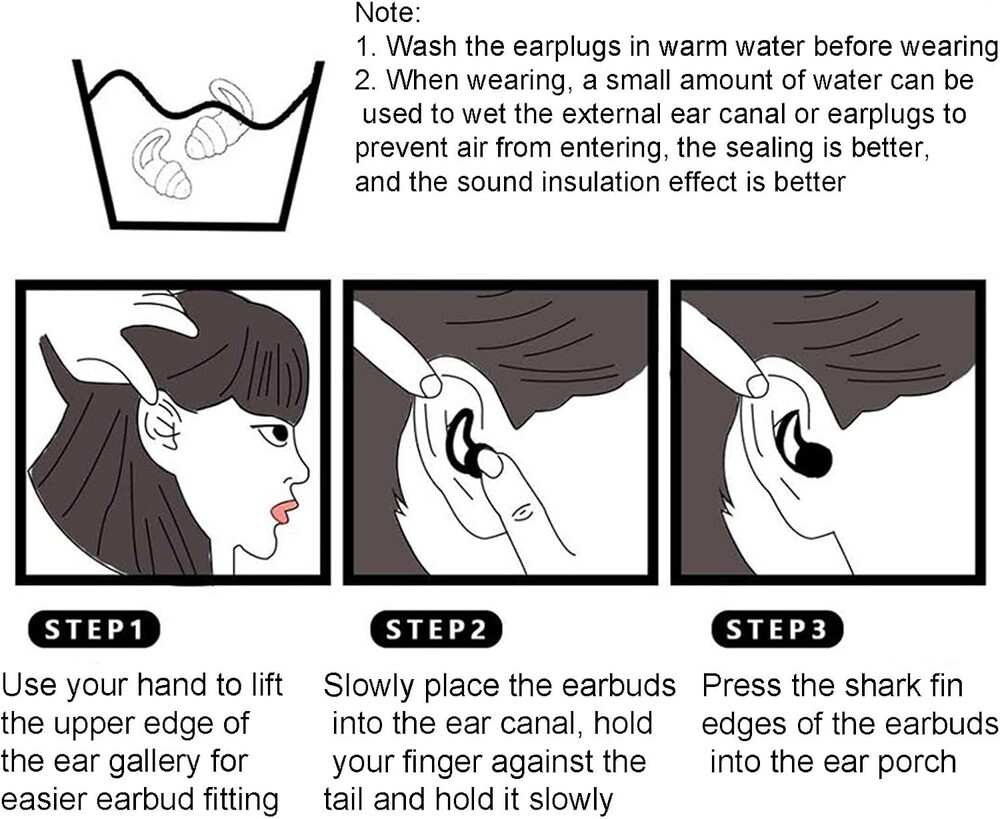 Note:
1. Wash the earplugs in warm water before wearing
2. When wearing, a small amount of water can be used to wet the external ear canal or earplugs to prevent air from entering, the sealing is better, and the sound insulation effect is better

STEP1
Use your hand to lift the upper edge of the ear gallery for easier earbud fitting

STEP2
Slowly place the earbuds into the ear canal, hold your finger against the tail and hold it slowly

STEP3
Press the shark fin edges of the earbuds into the ear porch