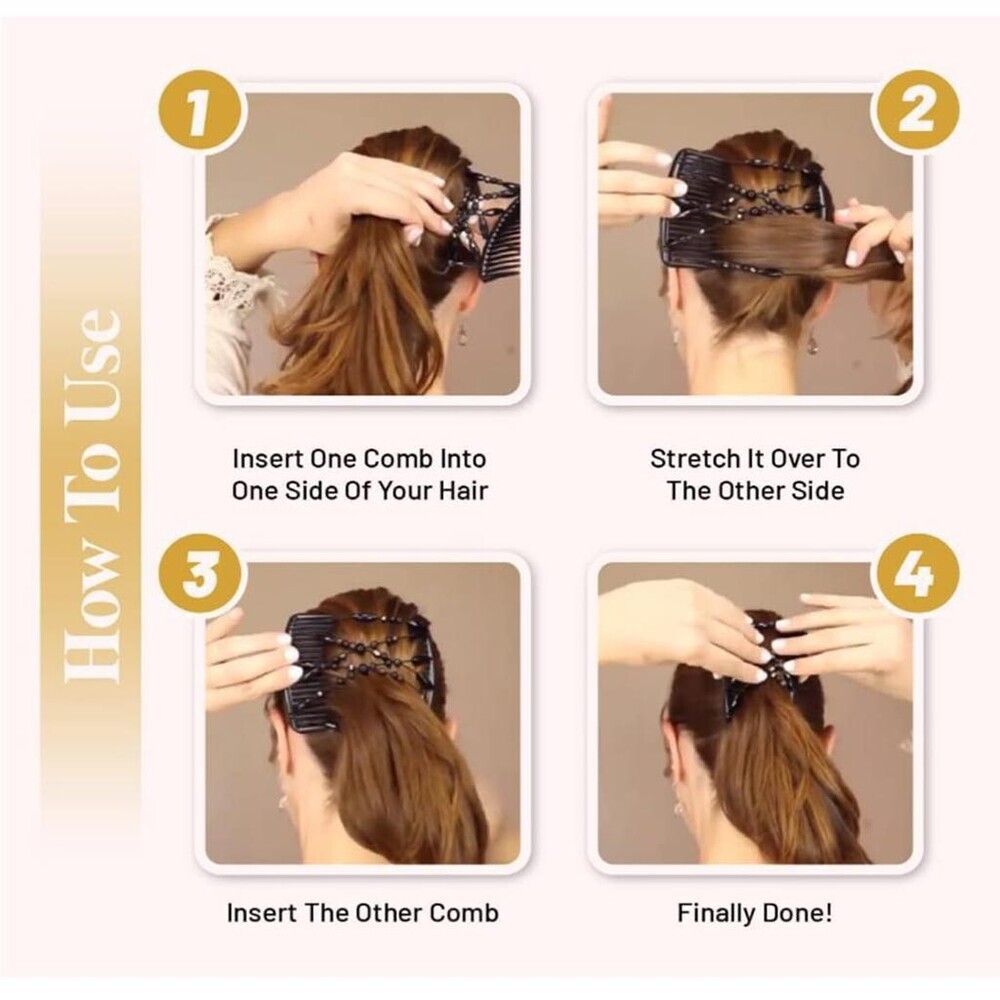 How To Use

1

Insert One Comb Into One Side Of Your Hair

2

Stretch It Over To The Other Side

3

Insert The Other Comb

4

Finally Done!