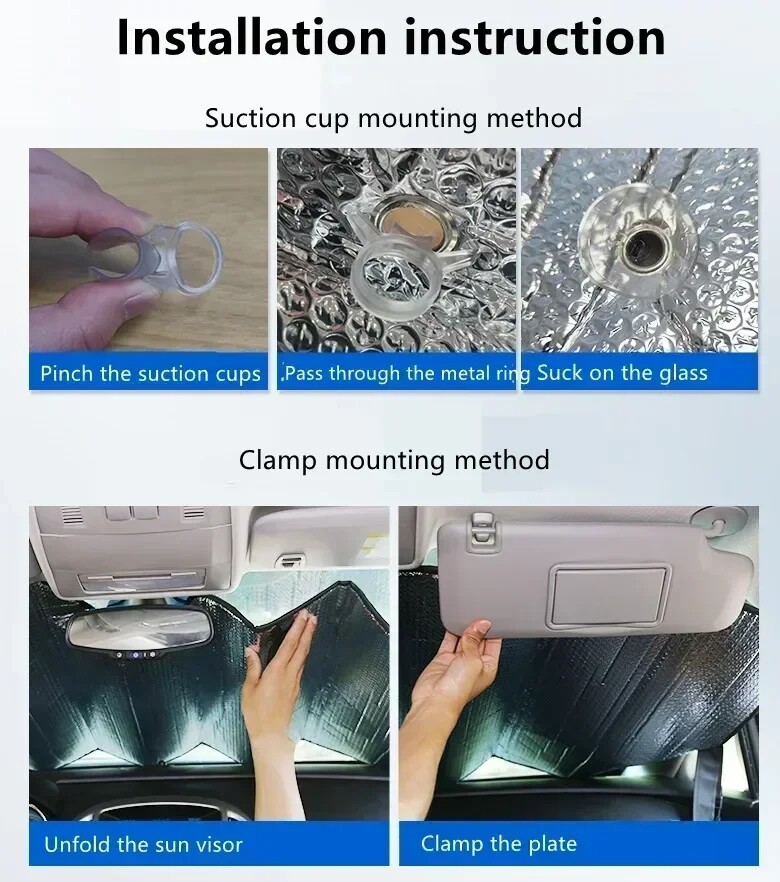 Installation instruction

Suction cup mounting method

Pinch the suction cups

.Pass through the metal ring

Suck on the glass

Clamp mounting method

Unfold the sun visor

Clamp the plate