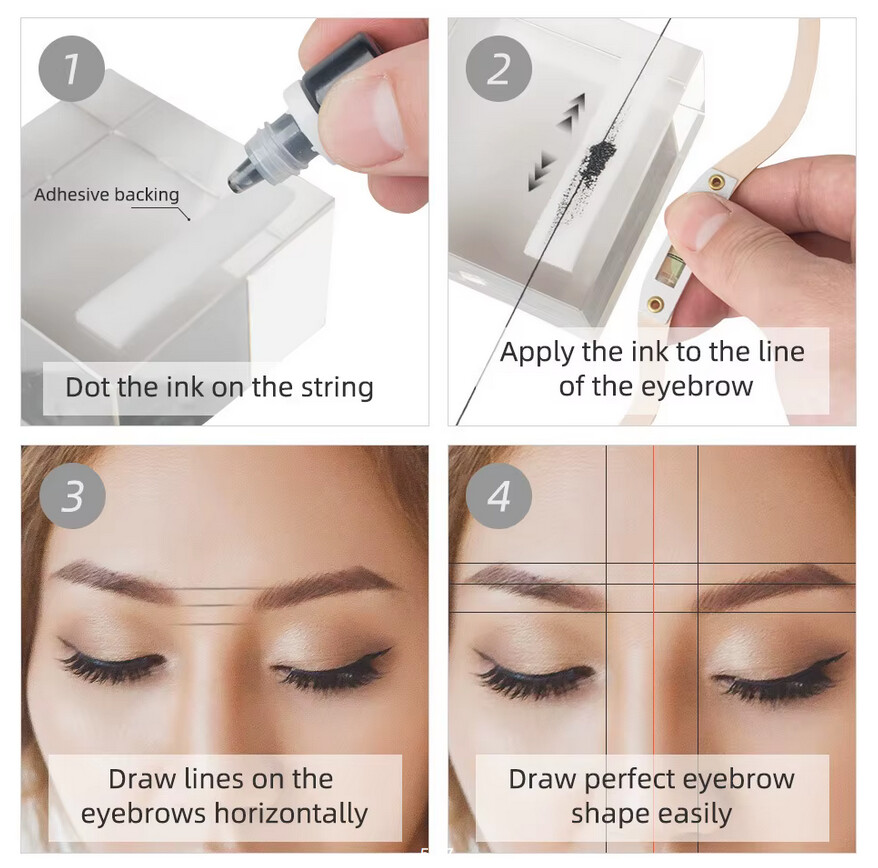 1

Adhesive backing

Dot the ink on the string

2

Apply the ink to the line of the eyebrow

3

Draw lines on the eyebrows horizontally

4

Draw perfect eyebrow shape easily