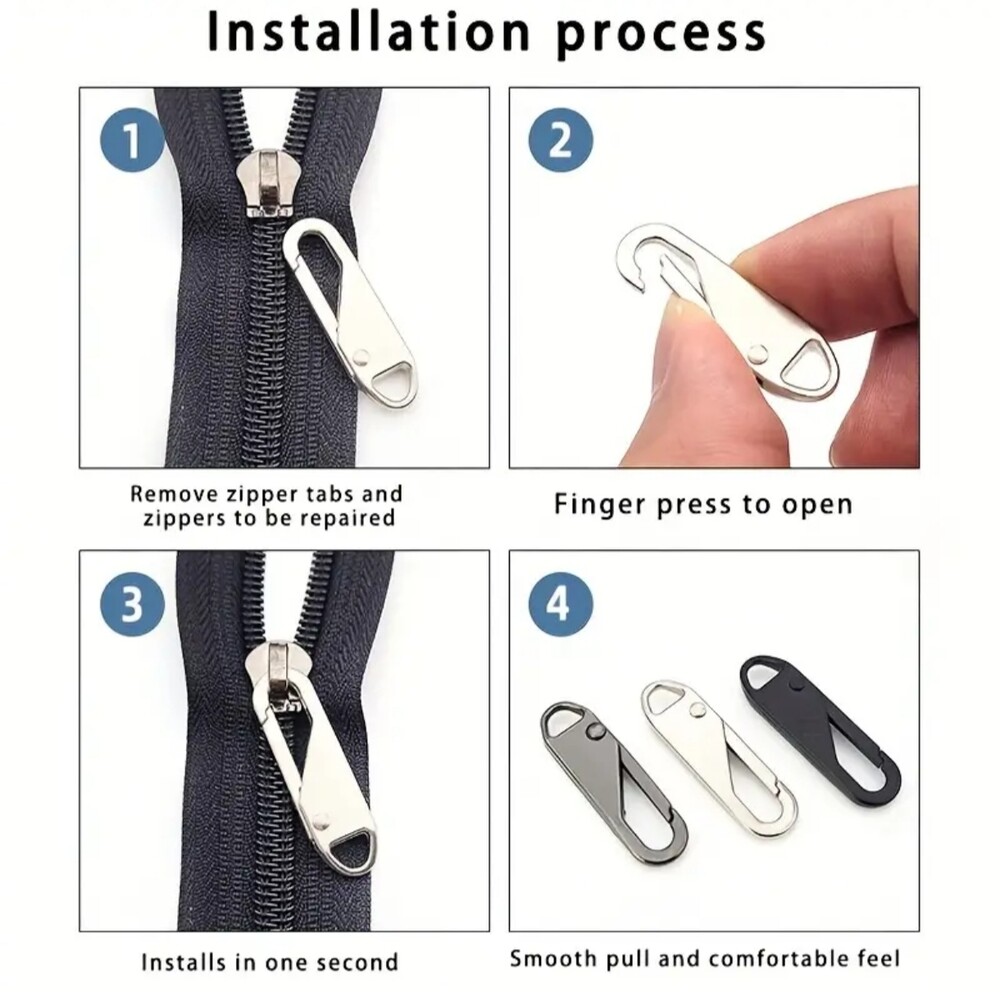 Installation process

1

Remove zipper tabs and zippers to be repaired

2

Finger press to open

3

Installs in one second

4

Smooth pull and comfortable feel